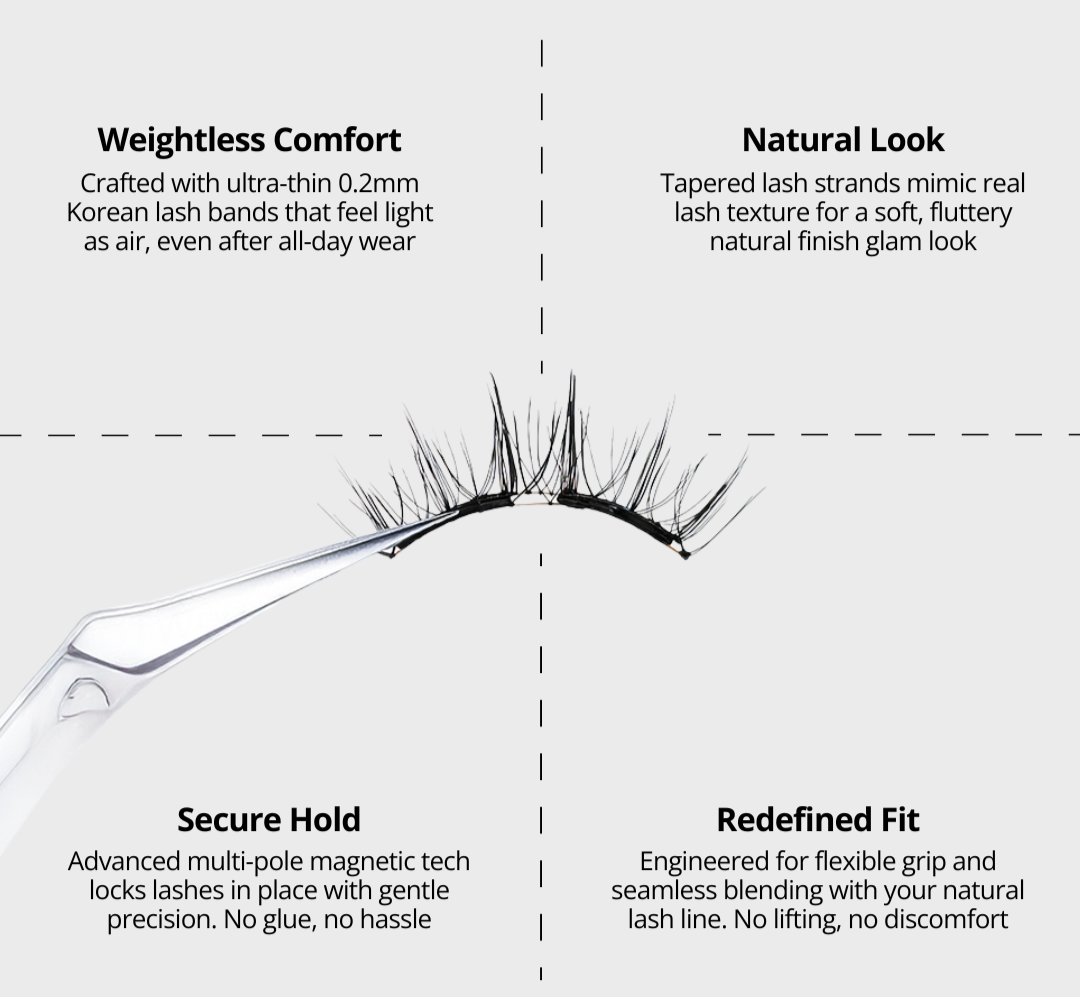 Weightless Comfort
Crafted with ultra-thin 0.2mm Korean lash bands that feel light as air, even after all-day wear

Natural Look
Tapered lash strands mimic real lash texture for a soft, fluttery natural finish glam look

Secure Hold
Advanced multi-pole magnetic tech locks lashes in place with gentle precision. No glue, no hassle

Redefined Fit
Engineered for flexible grip and seamless blending with your natural lash line. No lifting, no discomfort